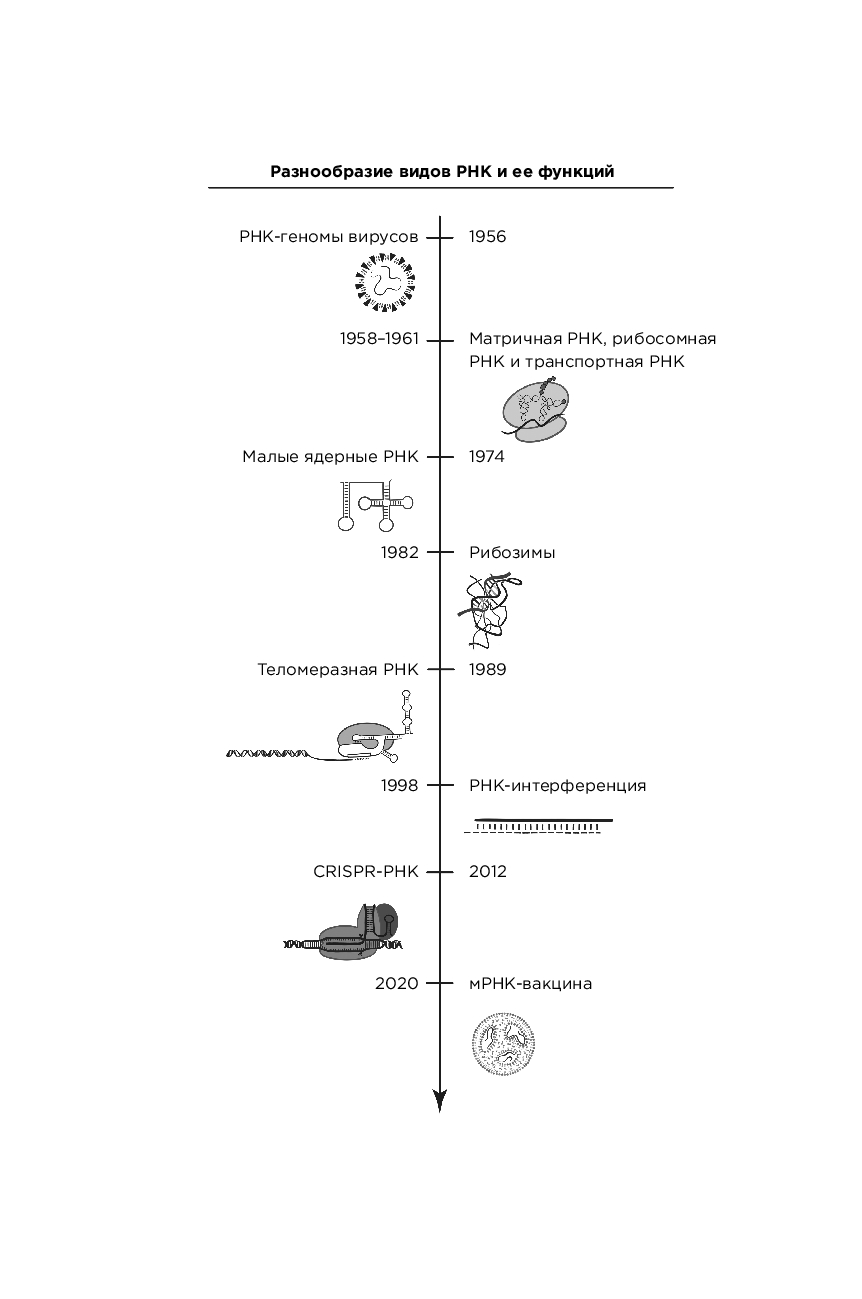 Разнообразие видов РНК и ее функций

РНК-геномы вирусов 1956

1958–1961 Матричная РНК, рибосомная РНК и транспортная РНК

Малые ядерные РНК 1974

1982 Рибозимы

Теломеразная РНК 1989

1998 РНК-интерференция

CRISPR-РНК 2012

2020 мРНК-вакцина