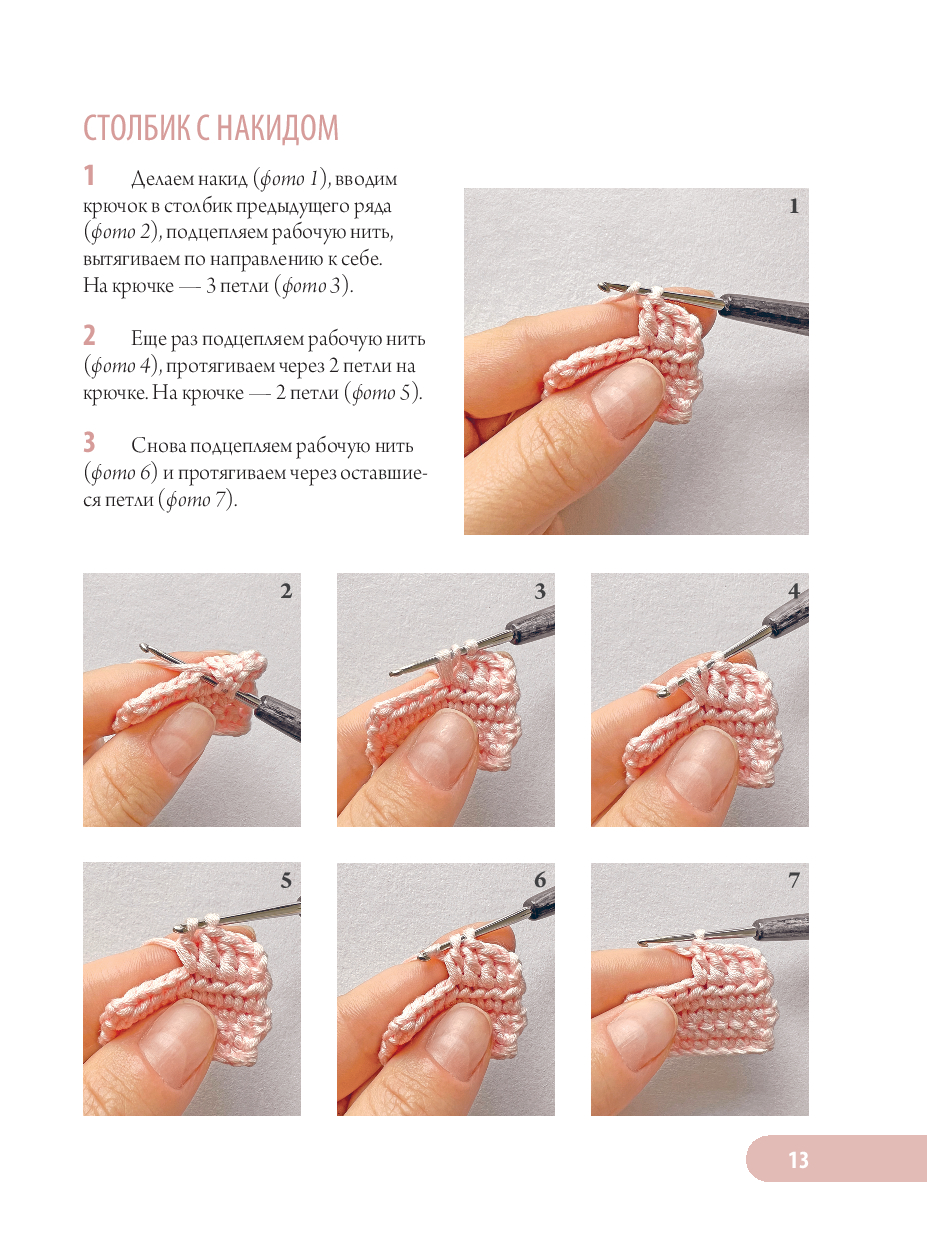 СТОЛБИК С НАКИДОМ

1 Делаем накид (фото 1), вводим крючок в столбик предыдущего ряда (фото 2), подцепляем рабочую нить, вытягиваем по направлению к себе. На крючке — 3 петли (фото 3).

2 Еще раз подцепляем рабочую нить (фото 4), протягиваем через 2 петли на крючке. На крючке — 2 петли (фото 5).

3 Снова подцепляем рабочую нить (фото 6) и протягиваем через оставшиеся петли (фото 7).

1

2

3

4

5

6

7

13