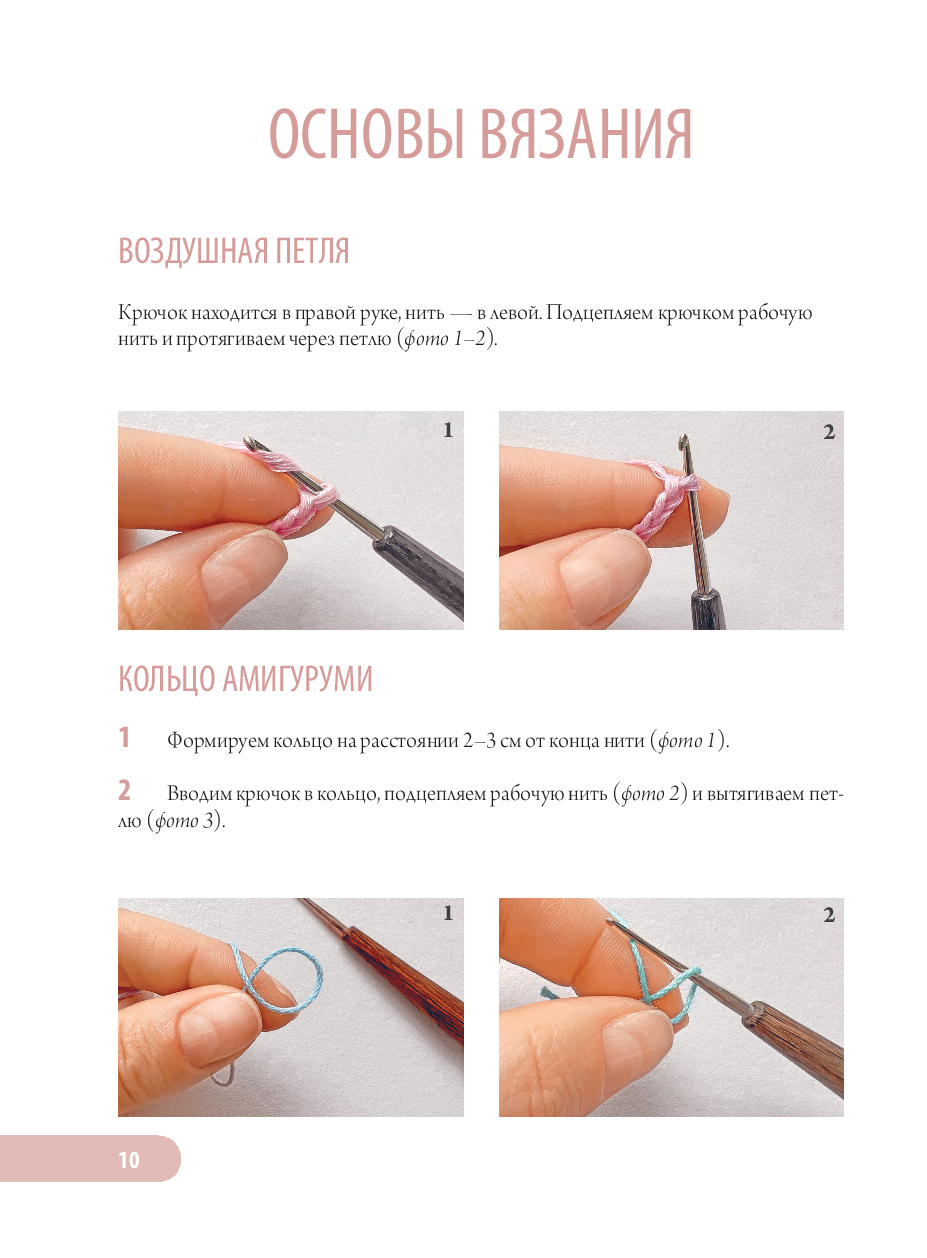 ОСНОВЫ ВЯЗАНИЯ

ВОЗДУШНАЯ ПЕТЛЯ

Крючок находится в правой руке, нить — в левой. Подцепляем крючком рабочую нить и протягиваем через петлю (фото 1–2).

1

2

КОЛЬЦО АМИГУРУМИ

1 Формируем кольцо на расстоянии 2–3 см от конца нити (фото 1).

2 Вводим крючок в кольцо, подцепляем рабочую нить (фото 2) и вытягиваем петлю (фото 3).

1

2

10