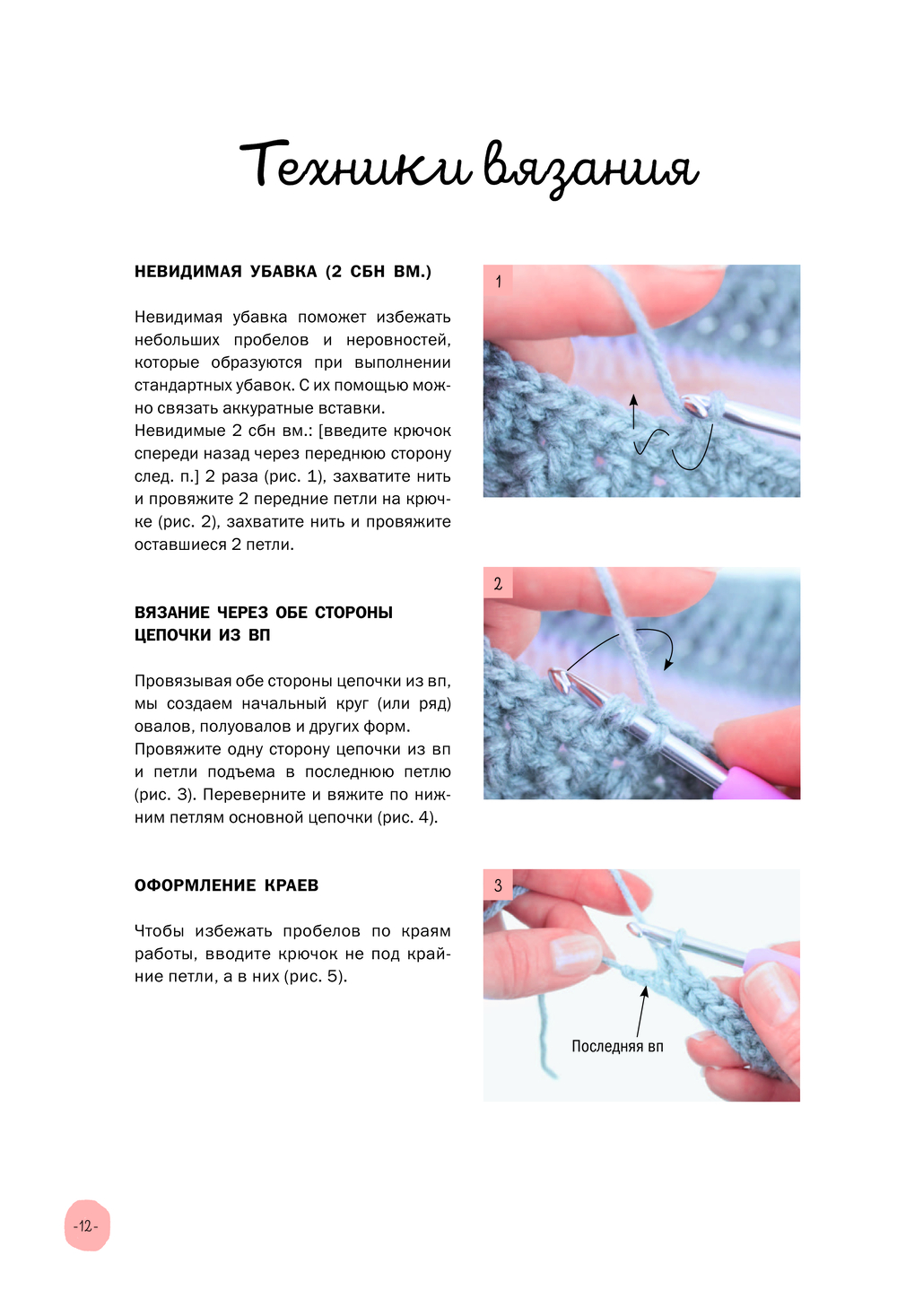 Техники вязания

НЕВИДИМАЯ УБАВКА (2 СБН ВМ.)

Невидимая убавка поможет избежать небольших пробелов и неровностей, которые образуются при выполнении стандартных убавок. С их помощью можно связать аккуратные вставки.
Невидимые 2 сбн вм.: [введите крючок спереди назад через переднюю сторону след. п.] 2 раза (рис. 1), захватите нить и провяжите 2 передние петли на крючке (рис. 2), захватите нить и провяжите оставшиеся 2 петли.

ВЯЗАНИЕ ЧЕРЕЗ ОБЕ СТОРОНЫ ЦЕПОЧКИ ИЗ ВП

Провязывая обе стороны цепочки из вп, мы создаем начальный круг (или ряд) овалов, полуовалов и других форм.
Провяжите одну сторону цепочки из вп и петли подъема в последнюю петлю (рис. 3). Переверните и вяжите по нижним петлям основной цепочки (рис. 4).

ОФОРМЛЕНИЕ КРАЕВ

Чтобы избежать пробелов по краям работы, вводите крючок не под крайние петли, а в них (рис. 5).

1

2

3

Последняя вп

-12-