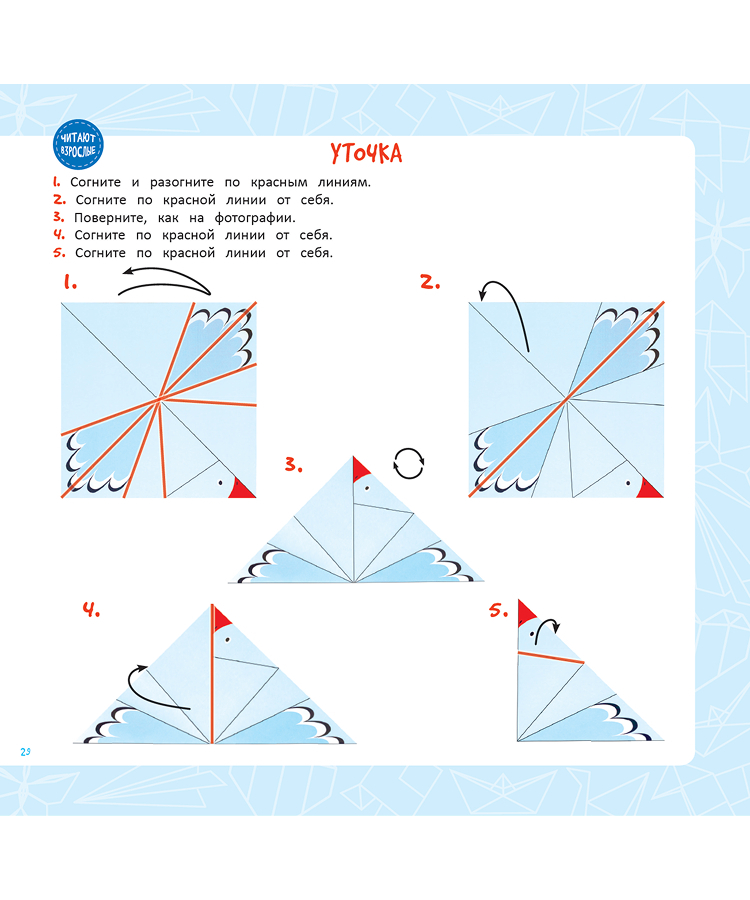 ЧИТАЮТ ВЗРОСЛЫЕ

УТОЧКА

1. Согните и разогните по красным линиям.
2. Согните по красной линии от себя.
3. Поверните, как на фотографии.
4. Согните по красной линии от себя.
5. Согните по красной линии от себя.

1.

2.

3.

4.

5.

29