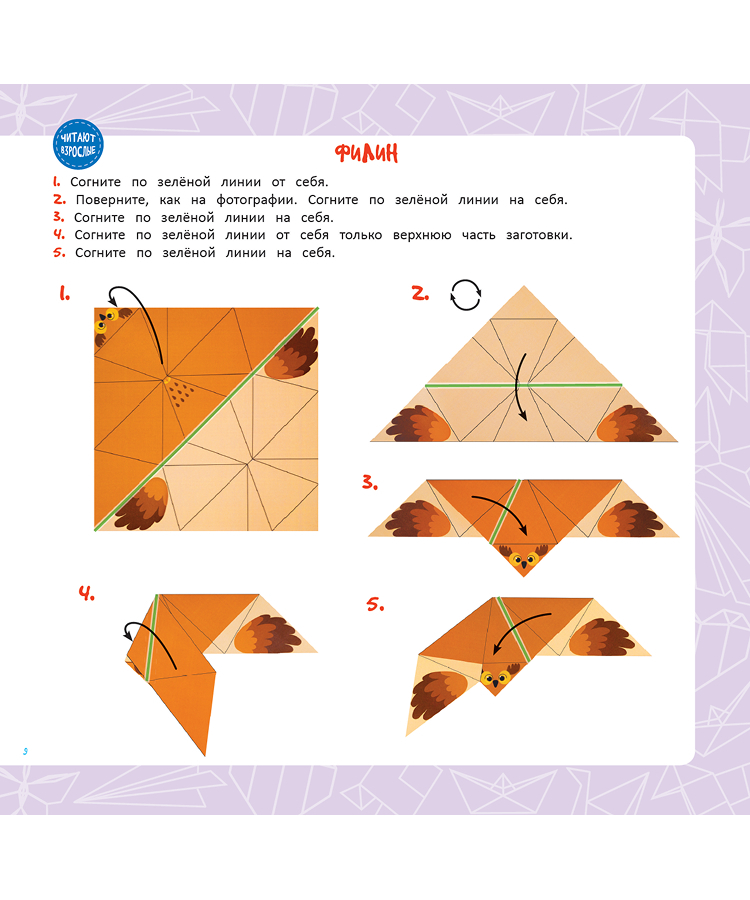 ЧИТАЮТ ВЗРОСЛЫЕ

ФИЛИН

1. Согните по зелёной линии от себя.
2. Поверните, как на фотографии. Согните по зелёной линии на себя.
3. Согните по зелёной линии на себя.
4. Согните по зелёной линии от себя только верхнюю часть заготовки.
5. Согните по зелёной линии на себя.

1.

2.

3.

4.

5.

5