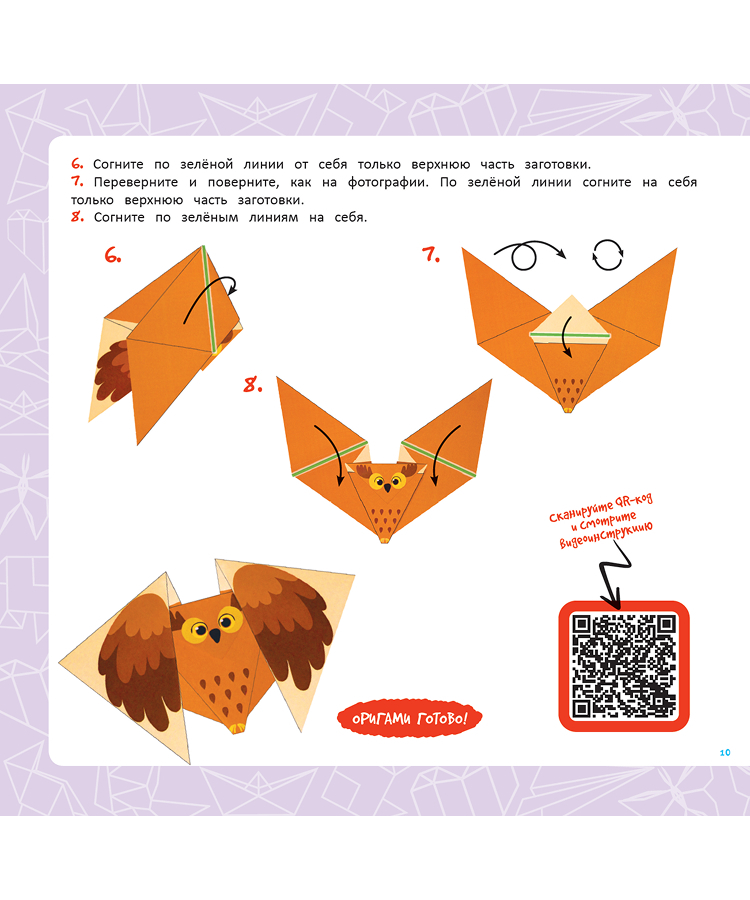 6. Согните по зелёной линии от себя только верхнюю часть заготовки.
7. Переверните и поверните, как на фотографии. По зелёной линии согните на себя только верхнюю часть заготовки.
8. Согните по зелёным линиям на себя.

6.

7.

8.

Сканируйте QR-код и смотрите видеоинструкцию

ОРИГАМИ ГОТОВО!

10