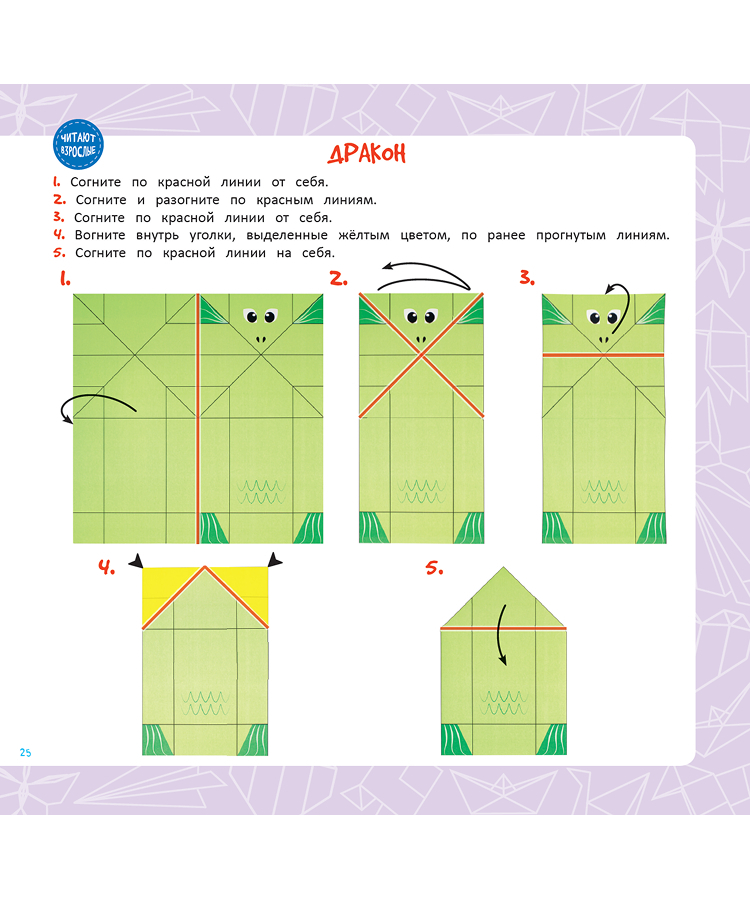 ЧИТАЮТ ВЗРОСЛЫЕ

ДРАКОН

1. Согните по красной линии от себя.
2. Согните и разогните по красным линиям.
3. Согните по красной линии от себя.
4. Вогните внутрь уголки, выделенные жёлтым цветом, по ранее прогнутым линиям.
5. Согните по красной линии на себя.

1.

2.

3.

4.

5.

25