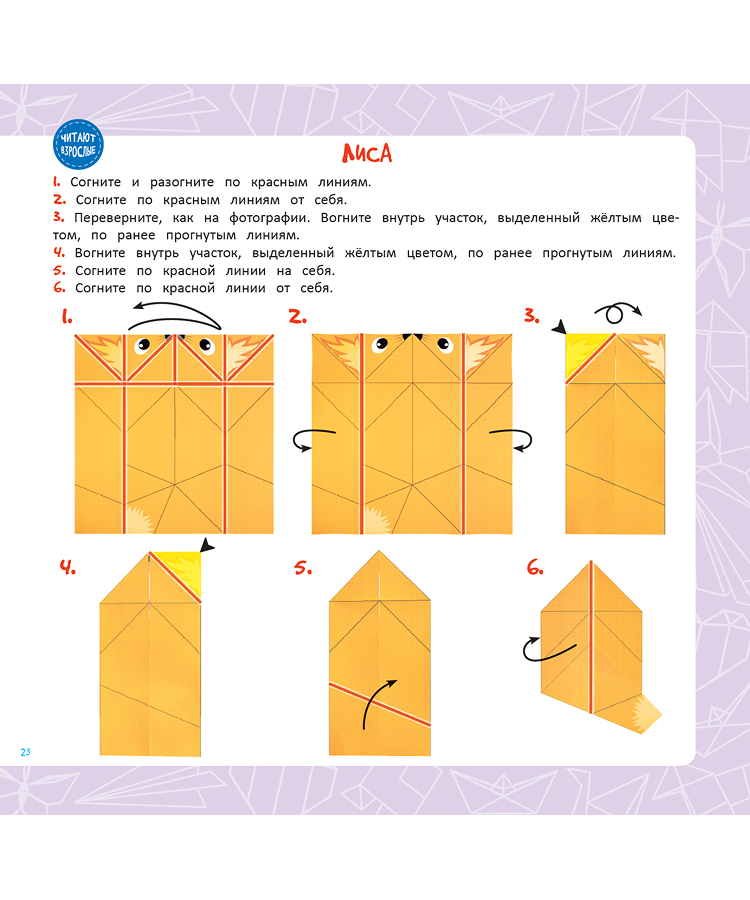 ЧИТАЮТ ВЗРОСЛЫЕ

ЛИСА

1. Согните и разогните по красным линиям.
2. Согните по красным линиям от себя.
3. Переверните, как на фотографии. Вогните внутрь участок, выделенный жёлтым цветом, по ранее прогнутым линиям.
4. Вогните внутрь участок, выделенный жёлтым цветом, по ранее прогнутым линиям.
5. Согните по красной линии на себя.
6. Согните по красной линии от себя.

1.

2.

3.

4.

5.

6.

29