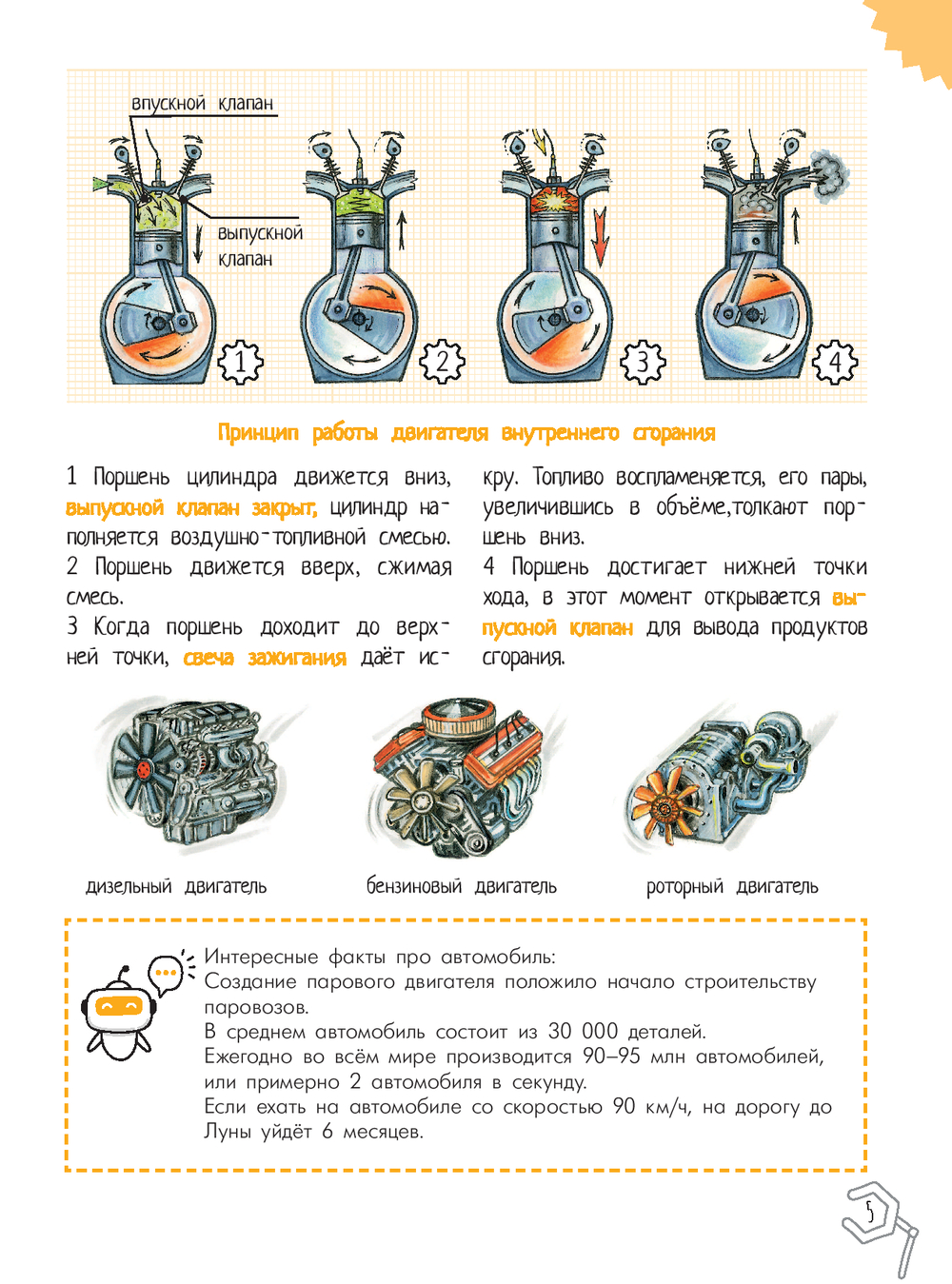 впускной клапан

выпускной клапан

1

2

3

4

Принцип работы двигателя внутреннего сгорания

1 Поршень цилиндра движется вниз, выпускной клапан закрыт, цилиндр наполняется воздушно-топливной смесью.
2 Поршень движется вверх, сжимая смесь.
3 Когда поршень доходит до верхней точки, свеча зажигания даёт искру. Топливо воспламеняется, его пары, увеличившись в объёме,толкают поршень вниз.
4 Поршень достигает нижней точки хода, в этот момент открывается выпускной клапан для вывода продуктов сгорания.

дизельный двигатель

бензиновый двигатель

роторный двигатель

Интересные факты про автомобиль:
Создание парового двигателя положило начало строительству паровозов.
В среднем автомобиль состоит из 30 000 деталей.
Ежегодно во всём мире производится 90–95 млн автомобилей, или примерно 2 автомобиля в секунду.
Если ехать на автомобиле со скоростью 90 км/ч, на дорогу до Луны уйдёт 6 месяцев.

5