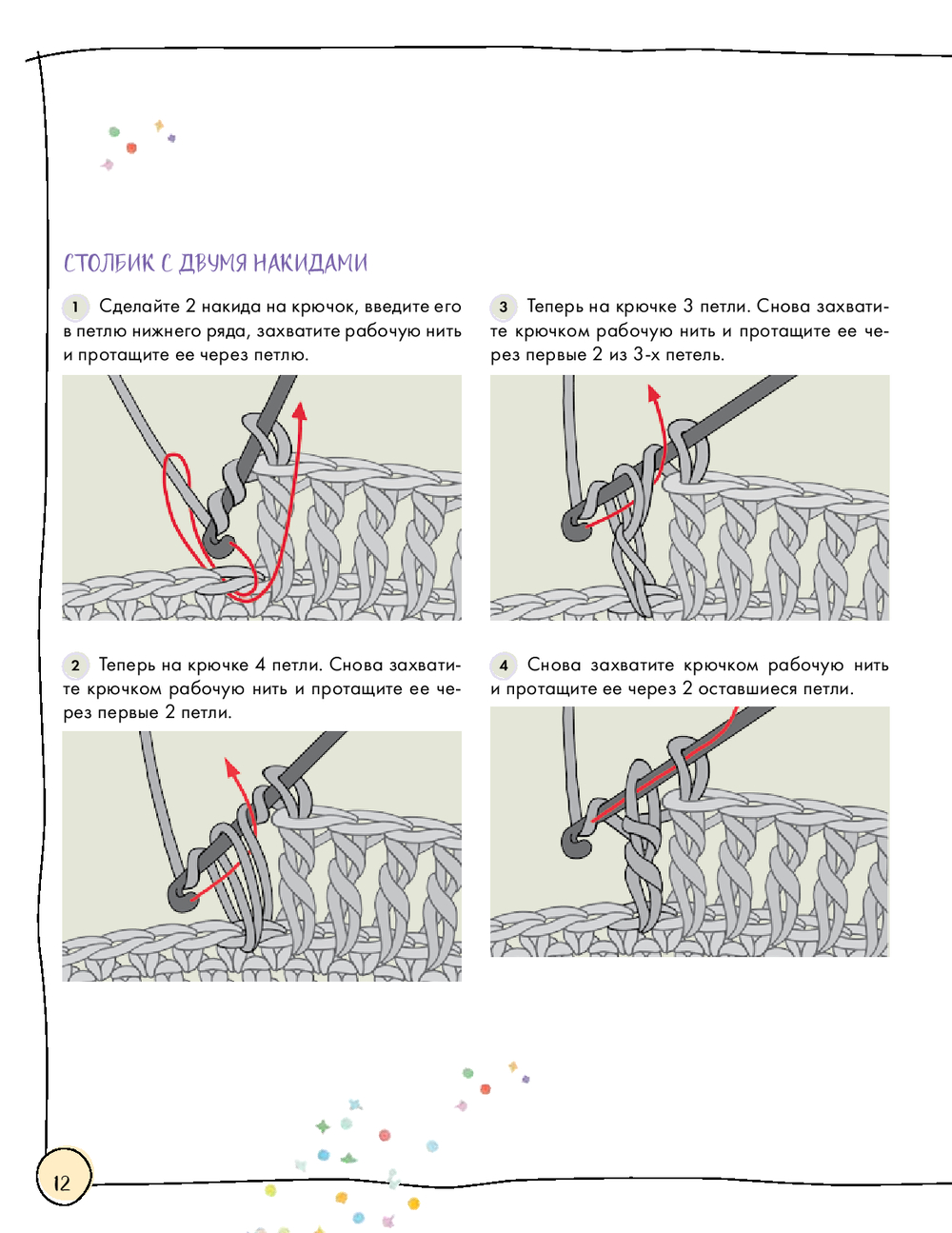 СТОЛБИК С ДВУМЯ НАКИДАМИ

1 Сделайте 2 накида на крючок, введите его в петлю нижнего ряда, захватите рабочую нить и протащите ее через петлю.

2 Теперь на крючке 4 петли. Снова захватите крючком рабочую нить и протащите ее через первые 2 петли.

3 Теперь на крючке 3 петли. Снова захватите крючком рабочую нить и протащите ее через первые 2 из 3-х петель.

4 Снова захватите крючком рабочую нить и протащите ее через 2 оставшиеся петли.

12