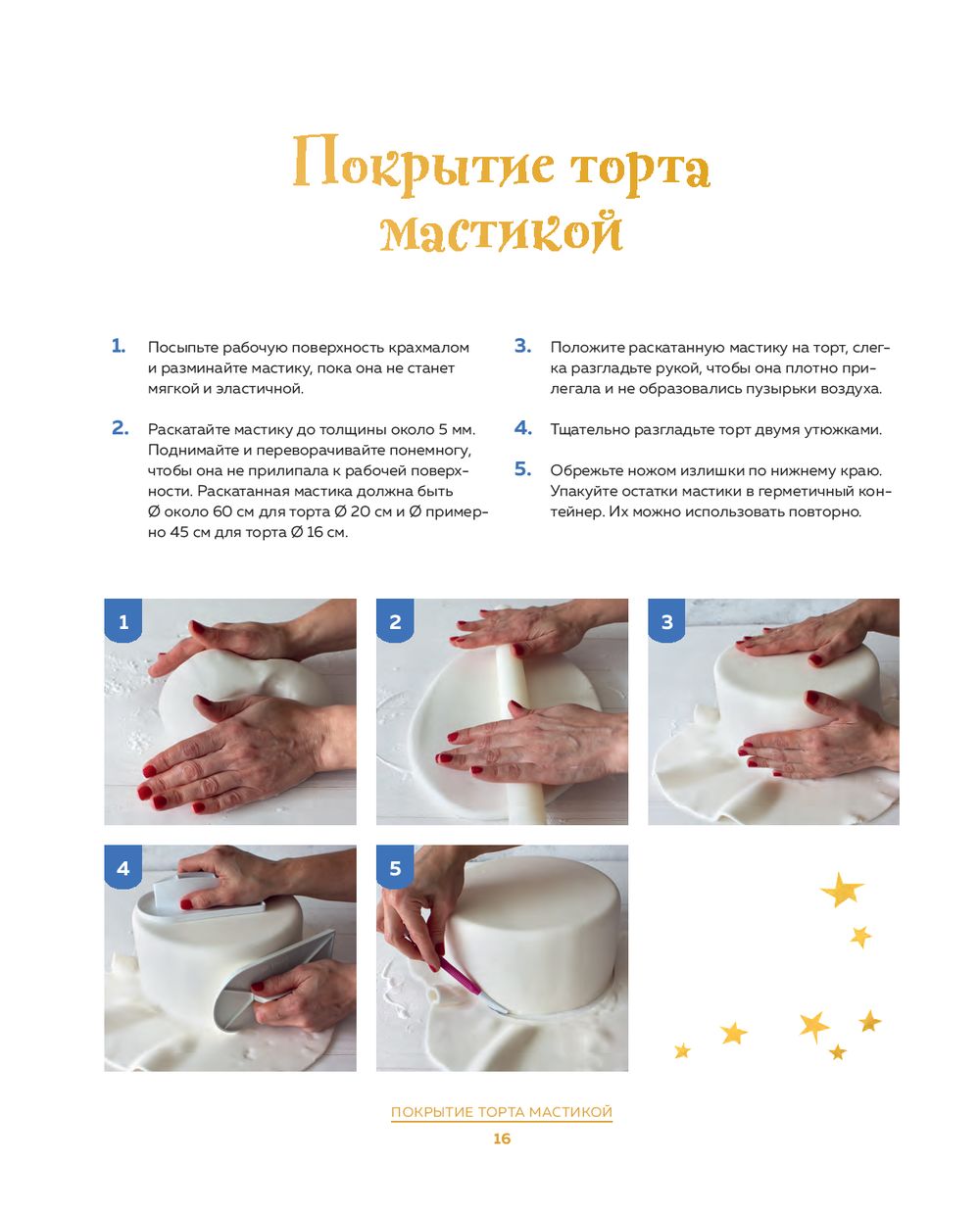 Покрытие торта мастикой

1. Посыпьте рабочую поверхность крахмалом и разминайте мастику, пока она не станет мягкой и эластичной.

2. Раскатайте мастику до толщины около 5 мм. Поднимайте и переворачивайте понемногу, чтобы она не прилипала к рабочей поверхности. Раскатанная мастика должна быть Ø около 60 см для торта Ø 20 см и Ø примерно 45 см для торта Ø 16 см.

3. Положите раскатанную мастику на торт, слегка разгладьте рукой, чтобы она плотно прилегала и не образовались пузырьки воздуха.

4. Тщательно разгладьте торт двумя утюжками.

5. Обрежьте ножом излишки по нижнему краю. Упакуйте остатки мастики в герметичный контейнер. Их можно использовать повторно.

1

2

3

4

5

ПОКРЫТИЕ ТОРТА МАСТИКОЙ

16