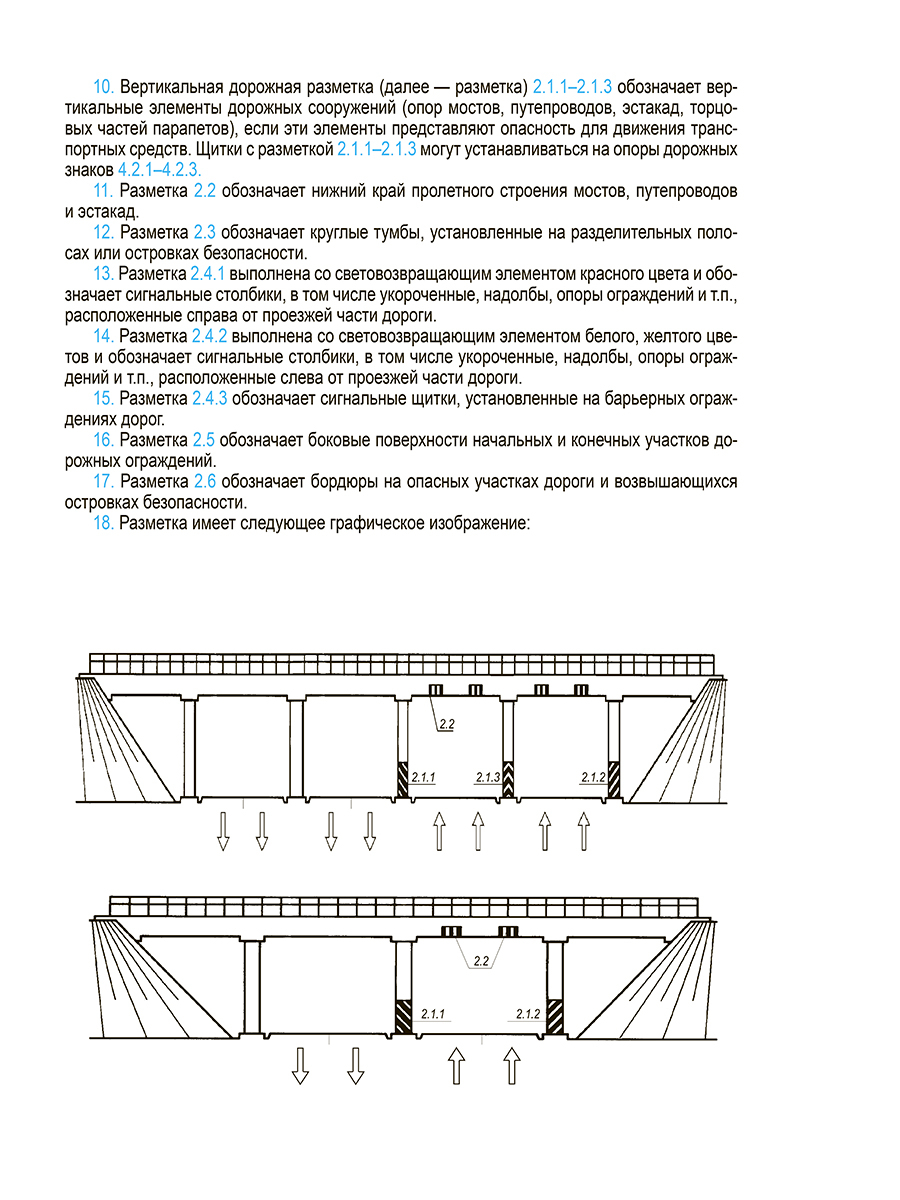 10. Вертикальная дорожная разметка (далее — разметка) 2.1.1–2.1.3 обозначает вертикальные элементы дорожных сооружений (опор мостов, путепроводов, эстакад, торцовых частей парапетов), если эти элементы представляют опасность для движения транспортных средств. Щитки с разметкой 2.1.1–2.1.3 могут устанавливаться на опоры дорожных знаков 4.2.1–4.2.3.

11. Разметка 2.2 обозначает нижний край пролетного строения мостов, путепроводов и эстакад.

12. Разметка 2.3 обозначает круглые тумбы, установленные на разделительных полосах или островках безопасности.

13. Разметка 2.4.1 выполнена со световозвращающим элементом красного цвета и обозначает сигнальные столбики, в том числе укороченные, надолбы, опоры ограждений и т.п., расположенные справа от проезжей части дороги.

14. Разметка 2.4.2 выполнена со световозвращающим элементом белого, желтого цветов и обозначает сигнальные столбики, в том числе укороченные, надолбы, опоры ограждений и т.п., расположенные слева от проезжей части дороги.

15. Разметка 2.4.3 обозначает сигнальные щитки, установленные на барьерных ограждениях дорог.

16. Разметка 2.5 обозначает боковые поверхности начальных и конечных участков дорожных ограждений.

17. Разметка 2.6 обозначает бордюры на опасных участках дороги и возвышающихся островках безопасности.

18. Разметка имеет следующее графическое изображение:

2.2
2.1.1
2.1.3
2.1.2

2.2
2.1.1
2.1.2