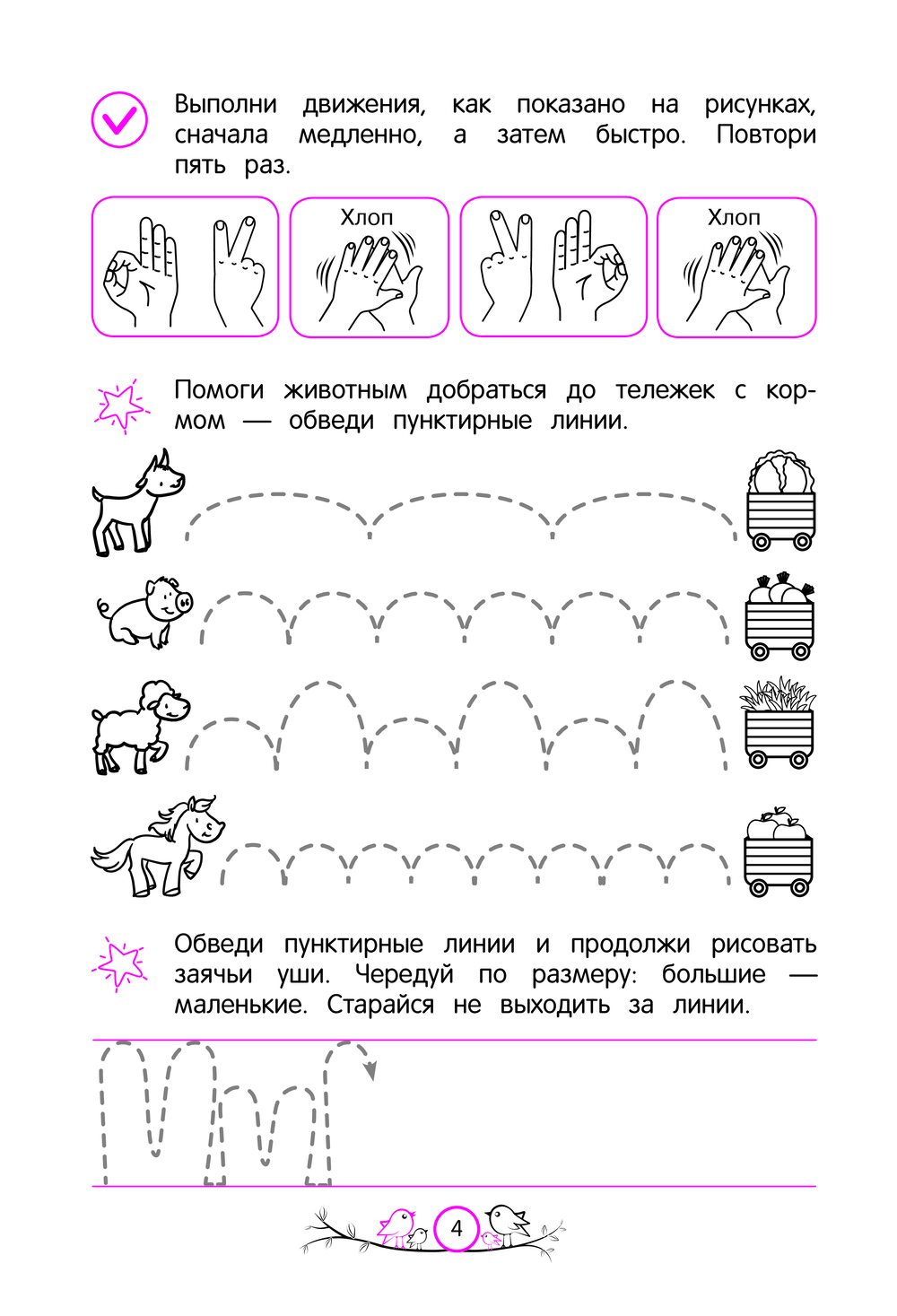 Выполни движения, как показано на рисунках, сначала медленно, а затем быстро. Повтори пять раз.

Хлоп

Хлоп

Помоги животным добраться до тележек с кормом — обведи пунктирные линии.

Обведи пунктирные линии и продолжи рисовать заячьи уши. Чередуй по размеру: большие — маленькие. Старайся не выходить за линии.

4