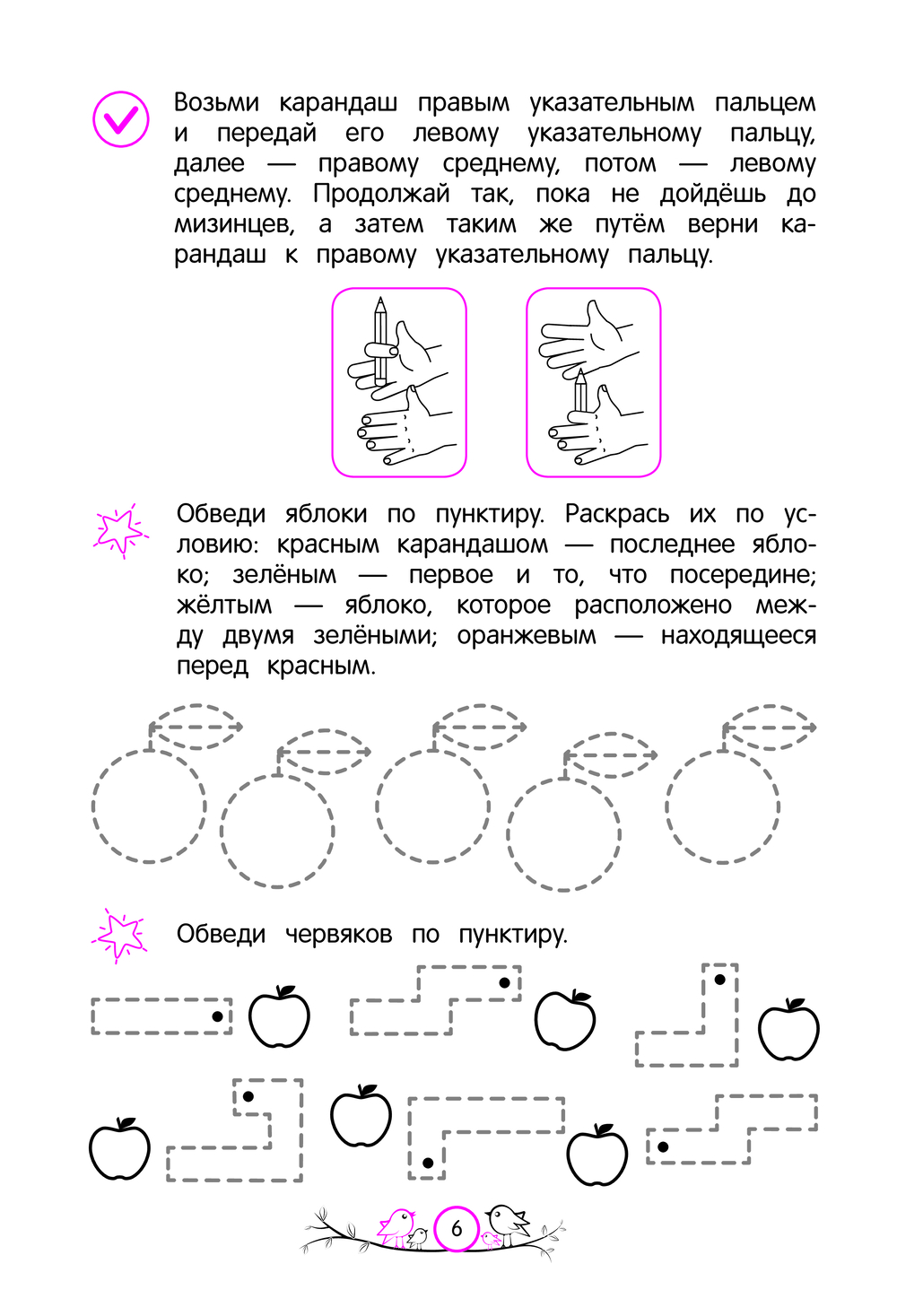 Возьми карандаш правым указательным пальцем и передай его левому указательному пальцу, далее — правому среднему, потом — левому среднему. Продолжай так, пока не дойдёшь до мизинцев, а затем таким же путём верни карандаш к правому указательному пальцу.

Обведи яблоки по пунктиру. Раскрась их по условию: красным карандашом — последнее яблоко; зелёным — первое и то, что посередине; жёлтым — яблоко, которое расположено между двумя зелёными; оранжевым — находящееся перед красным.

Обведи червяков по пунктиру.

6